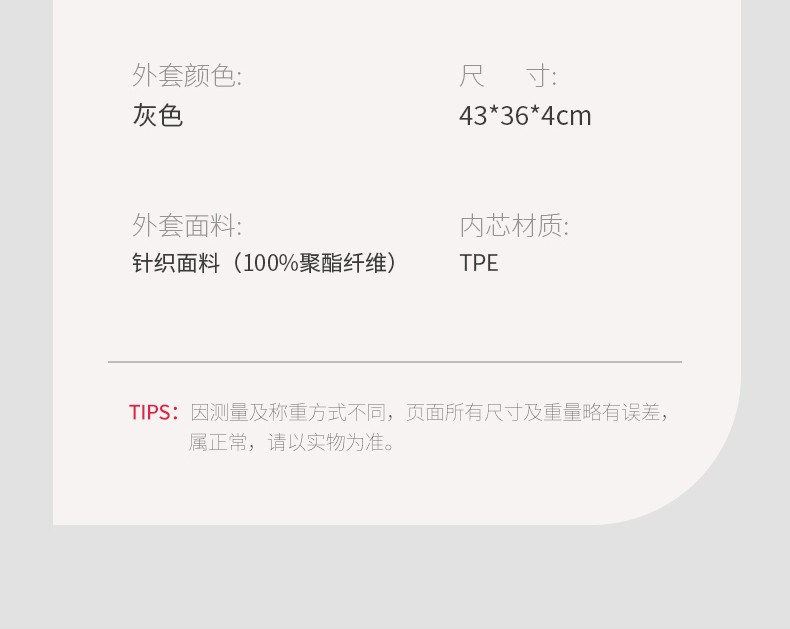 外套颜色:
灰色

尺 寸:
43*36*4cm

外套面料:
针织面料（100%聚酯纤维）

内芯材质:
TPE

TIPS：因测量及称重方式不同，页面所有尺寸及重量略有误差，属正常，请以实物为准。